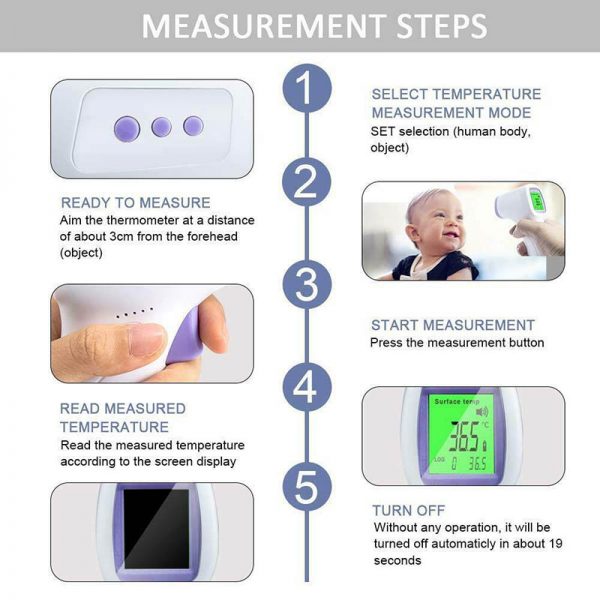 MEASUREMENT STEPS

1

SELECT TEMPERATURE MEASUREMENT MODE
SET selection (human body, object)

2

READY TO MEASURE
Aim the thermometer at a distance of about 3cm from the forehead (object)

3

START MEASUREMENT
Press the measurement button

4

READ MEASURED TEMPERATURE
Read the measured temperature according to the screen display

Surface temp
36.5 °C
LOG 0 36.5

5

TURN OFF
Without any operation, it will be turned off automaticly in about 19 seconds